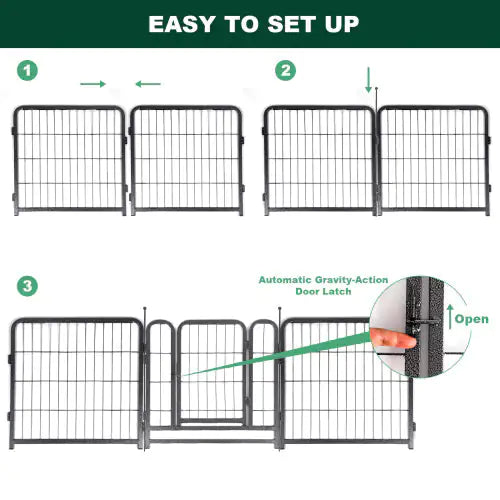 EASY TO SET UP

1

2

3

Automatic Gravity-Action Door Latch

Open